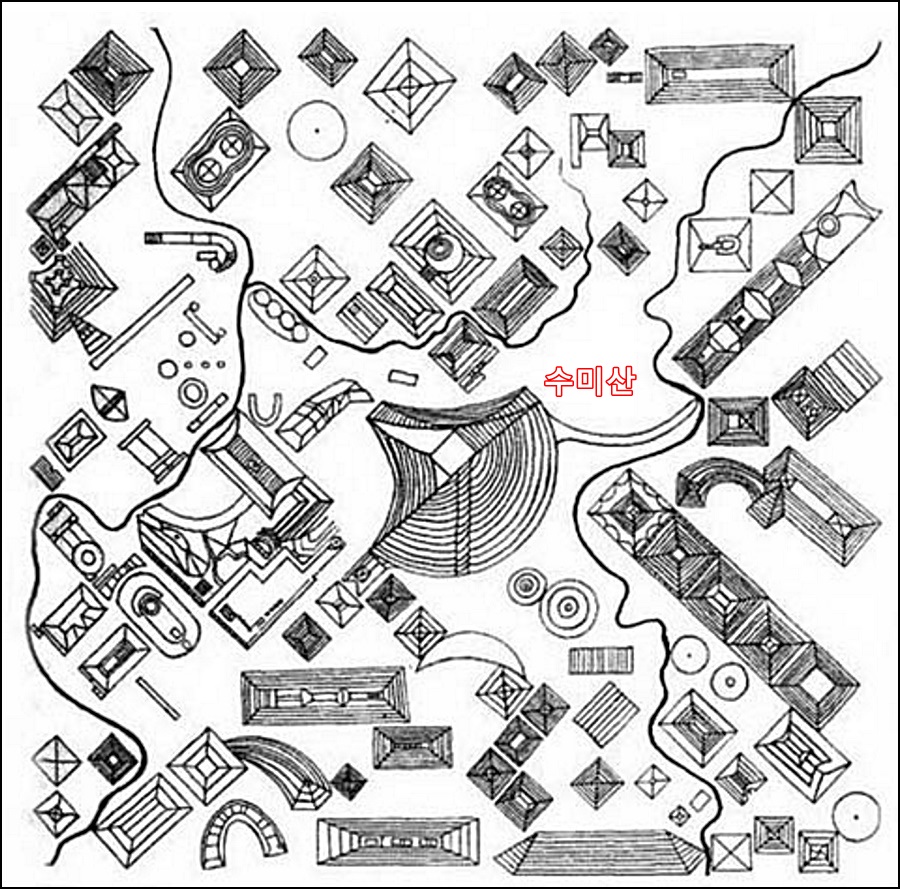 수미산